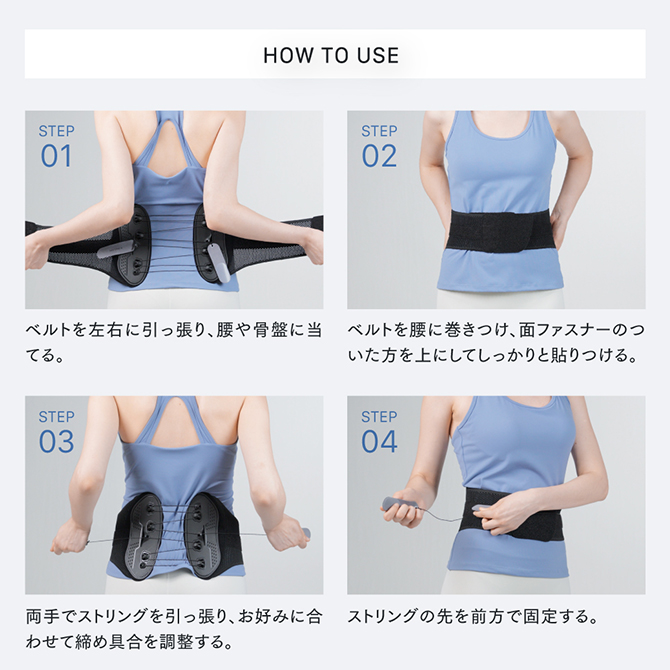 HOW TO USE

STEP 01

ベルトを左右に引っ張り、腰や骨盤に当てる。

STEP 02

ベルトを腰に巻きつけ、面ファスナーのついた方を上にしてしっかりと貼りつける。

STEP 03

両手でストリングを引っ張り、お好みに合わせて締め具合を調整する。

STEP 04

ストリングの先を前方で固定する。