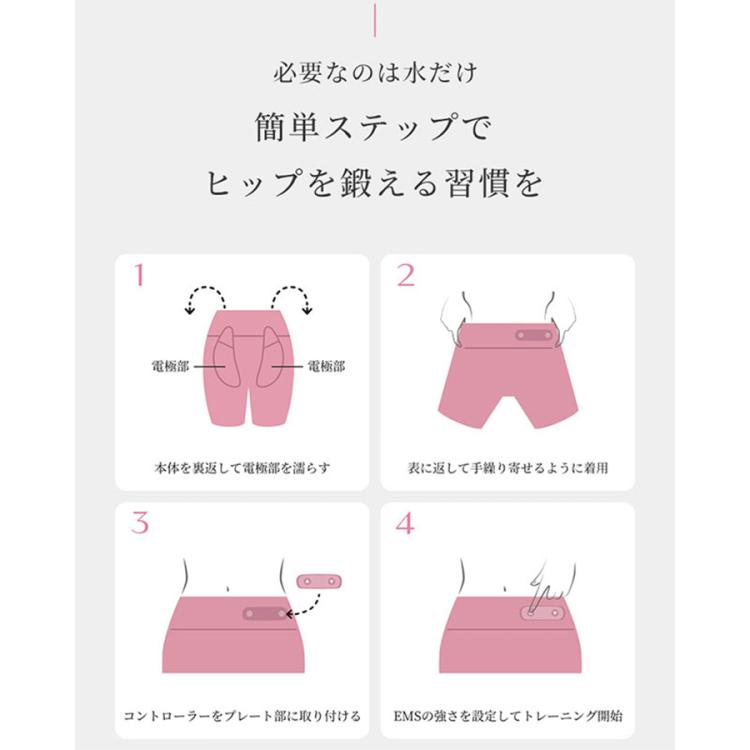 必要なのは水だけ

簡単ステップで

ヒップを鍛える習慣を

1

電極部

電極部

本体を裏返して電極部を濡らす

2

表に返して手繰り寄せるように着用

3

コントローラーをプレート部に取り付ける

4

EMSの強さを設定してトレーニング開始