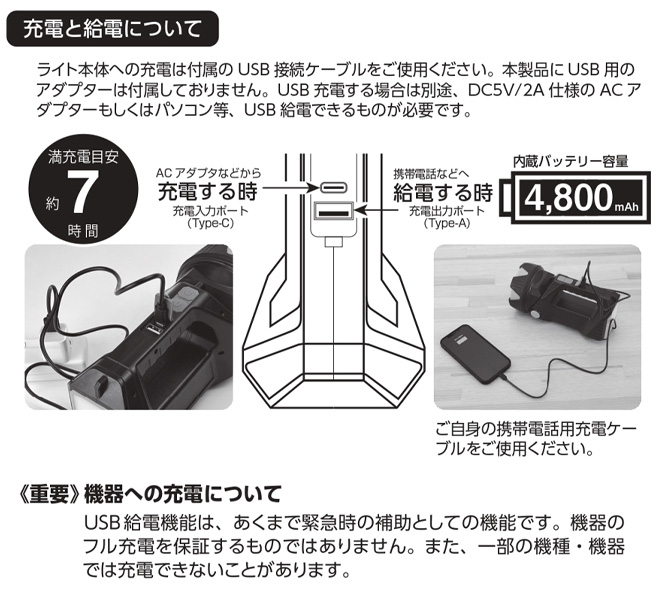 充電と給電について

ライト本体への充電は付属の USB 接続ケーブルをご使用ください。本製品に USB 用のアダプターは付属しておりません。USB 充電する場合は別途、DC5V/2A 仕様の AC アダプターもしくはパソコン等、USB 給電できるものが必要です。

満充電目安
約 7 時間

AC アダプタなどから
充電する時
充電入力ポート
(Type-C)

携帯電話などへ
給電する時
充電出力ポート
(Type-A)

内蔵バッテリー容量
4,800mAh

ご自身の携帯電話用充電ケーブルをご使用ください。

《重要》機器への充電について

USB 給電機能は、あくまで緊急時の補助としての機能です。機器のフル充電を保証するものではありません。また、一部の機種・機器では充電できないことがあります。