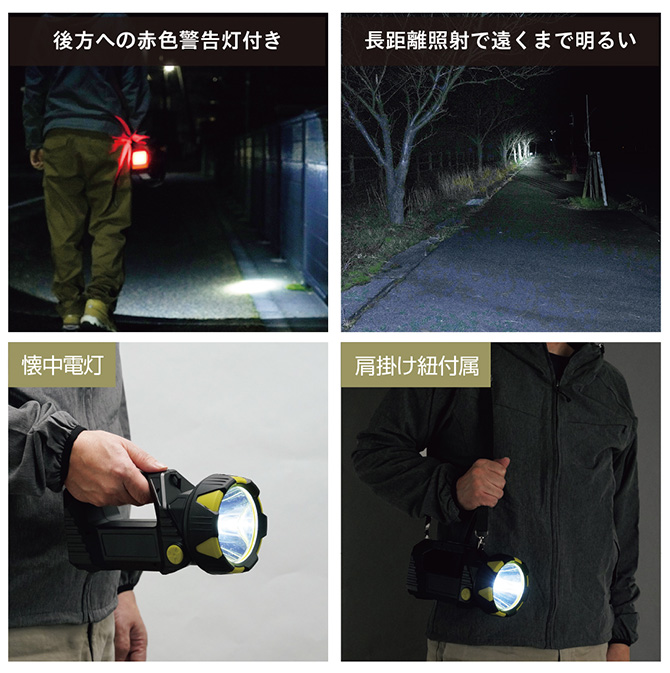 後方への赤色警告灯付き

長距離照射で遠くまで明るい

懐中電灯

肩掛け紐付属