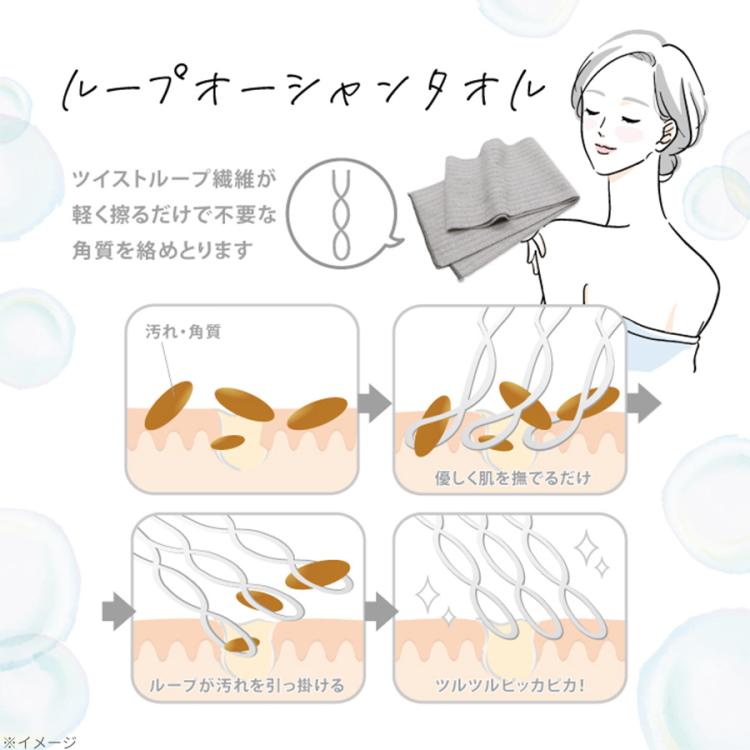 ループオーシャンタオル

ツイストループ繊維が軽く擦るだけで不要な角質を絡めとります

汚れ・角質

優しく肌を撫でるだけ

ループが汚れを引っ掛ける

ツルツルピッカピカ!

※イメージ