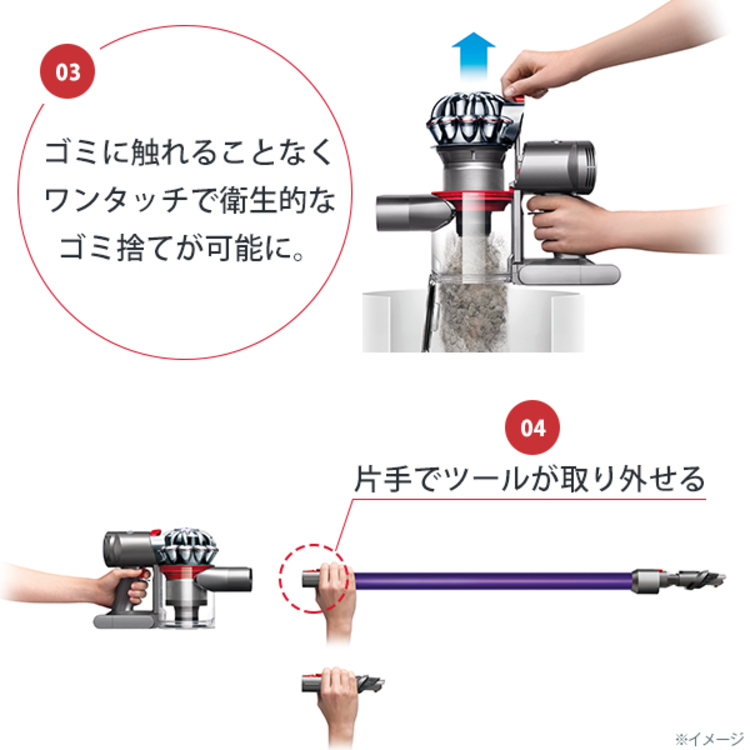 03

ゴミに触れることなく
ワンタッチで衛生的な
ゴミ捨てが可能に。

04

片手でツールが取り外せる

※イメージ