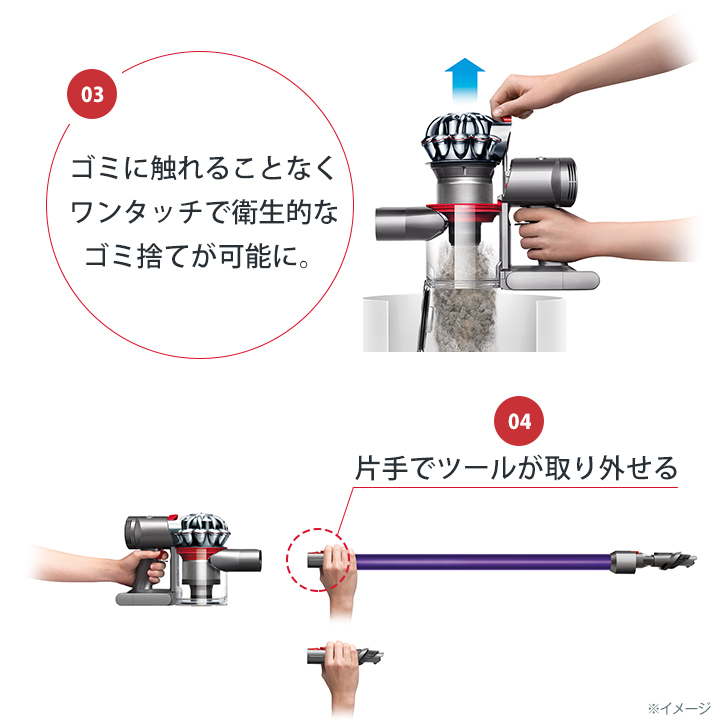 03

ゴミに触れることなく
ワンタッチで衛生的な
ゴミ捨てが可能に。

04

片手でツールが取り外せる

※イメージ